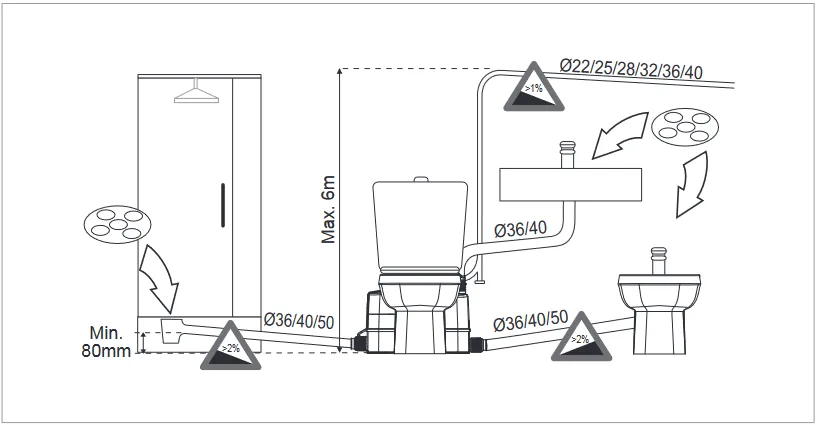 Ø22/25/28/32/36/40
>1%
Max. 6m
Ø36/40
Ø36/40/50
Ø36/40/50
Min.
80mm
>2%
>2%